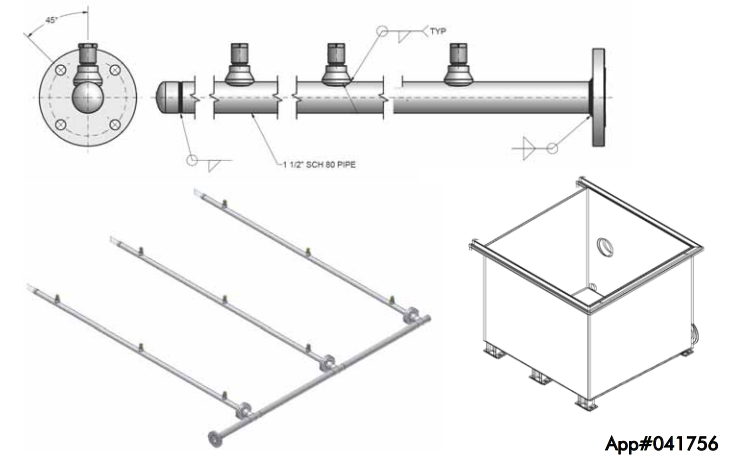 45°

TYP

1 1/2" SCH 80 PIPE

App#041756